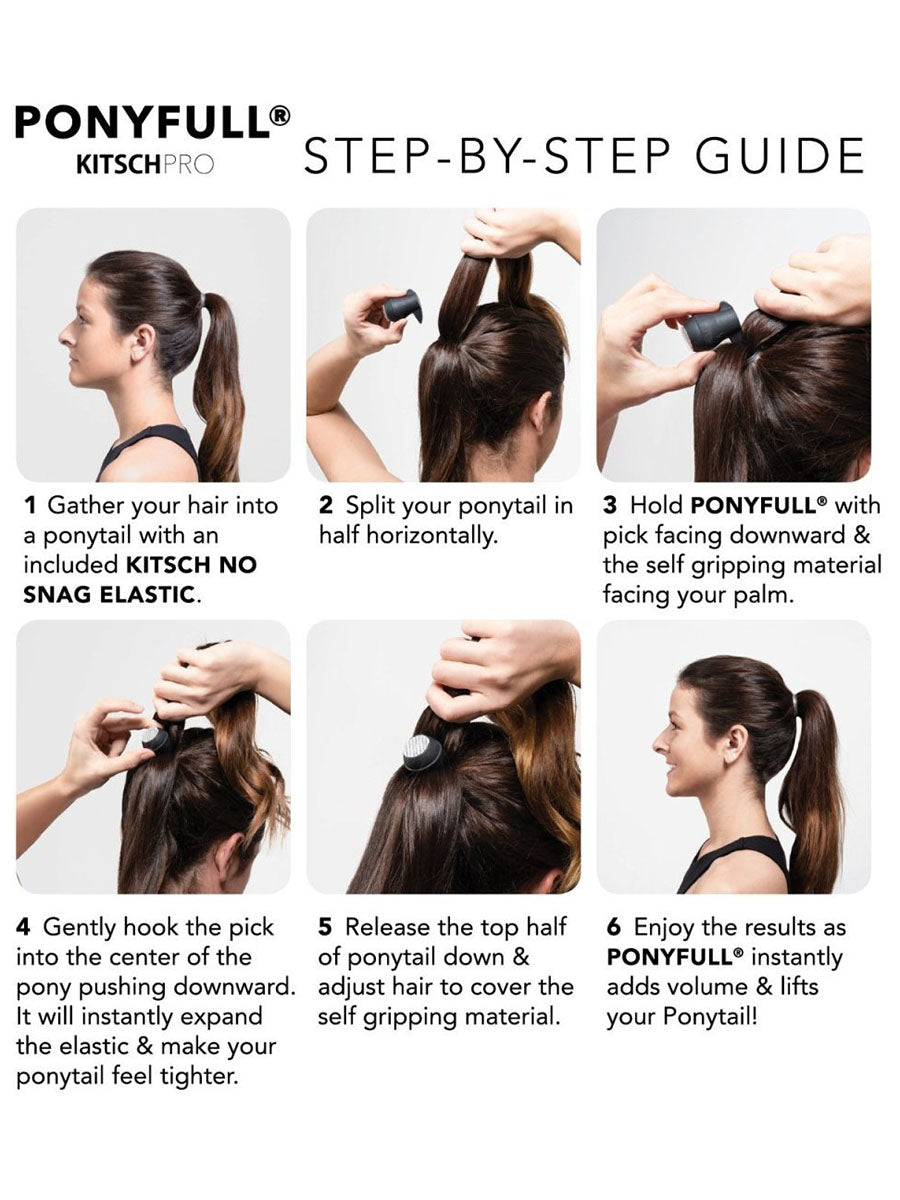 PONYFULL®
KITSCHPRO

STEP-BY-STEP GUIDE

1 Gather your hair into a ponytail with an included KITSCH NO SNAG ELASTIC.

2 Split your ponytail in half horizontally.

3 Hold PONYFULL® with pick facing downward & the self gripping material facing your palm.

4 Gently hook the pick into the center of the pony pushing downward. It will instantly expand the elastic & make your ponytail feel tighter.

5 Release the top half of ponytail down & adjust hair to cover the self gripping material.

6 Enjoy the results as PONYFULL® instantly adds volume & lifts your Ponytail!